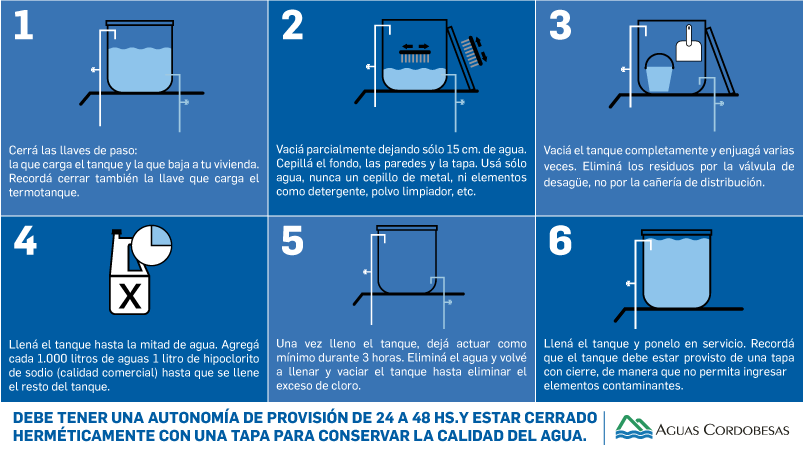 1

Cerrá las llaves de paso:
la que carga el tanque y la que baja a tu vivienda. Recordá cerrar también la llave que carga el termotanque.

2

Vaciá parcialmente dejando sólo 15 cm. de agua. Cepillá el fondo, las paredes y la tapa. Usá sólo agua, nunca un cepillo de metal, ni elementos como detergente, polvo limpiador, etc.

3

Vaciá el tanque completamente y enjuagá varias veces. Eliminá los residuos por la válvula de desagüe, no por la cañería de distribución.

4

X

Llená el tanque hasta la mitad de agua. Agregá cada 1.000 litros de aguas 1 litro de hipoclorito de sodio (calidad comercial) hasta que se llene el resto del tanque.

5

Una vez lleno el tanque, dejá actuar como mínimo durante 3 horas. Eliminá el agua y volvé a llenar y vaciar el tanque hasta eliminar el exceso de cloro.

6

Llená el tanque y ponelo en servicio. Recordá que el tanque debe estar provisto de una tapa con cierre, de manera que no permita ingresar elementos contaminantes.

DEBE TENER UNA AUTONOMÍA DE PROVISIÓN DE 24 A 48 HS.Y ESTAR CERRADO HERMÉTICAMENTE CON UNA TAPA PARA CONSERVAR LA CALIDAD DEL AGUA.

AGUAS CORDOBESAS